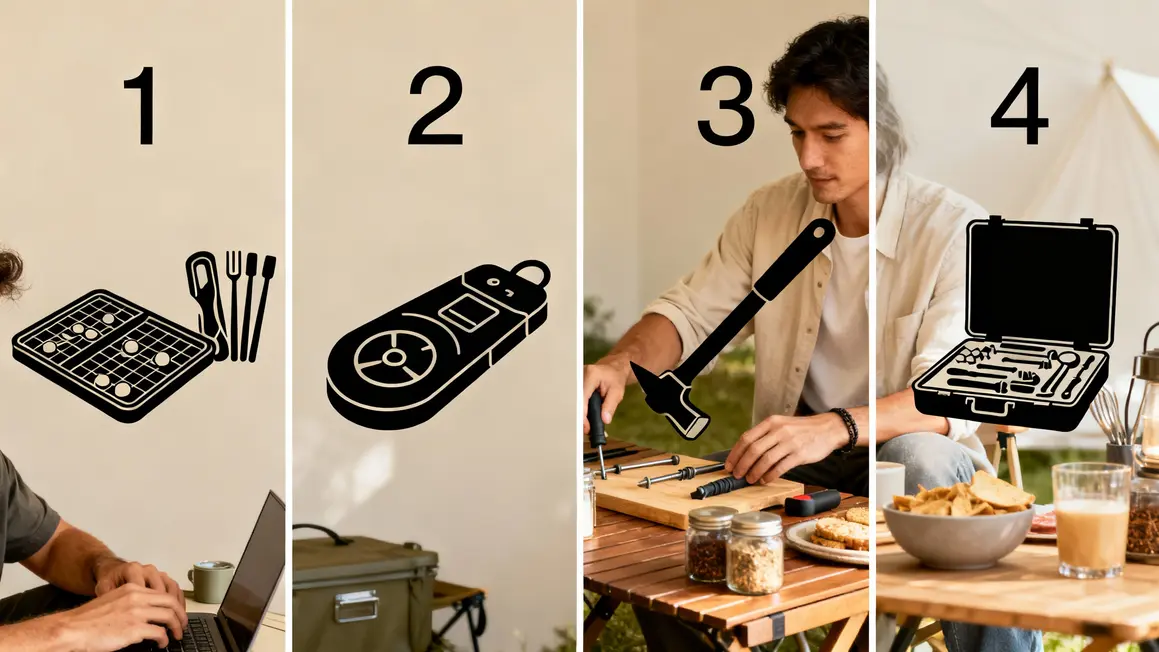 1

2

3

4